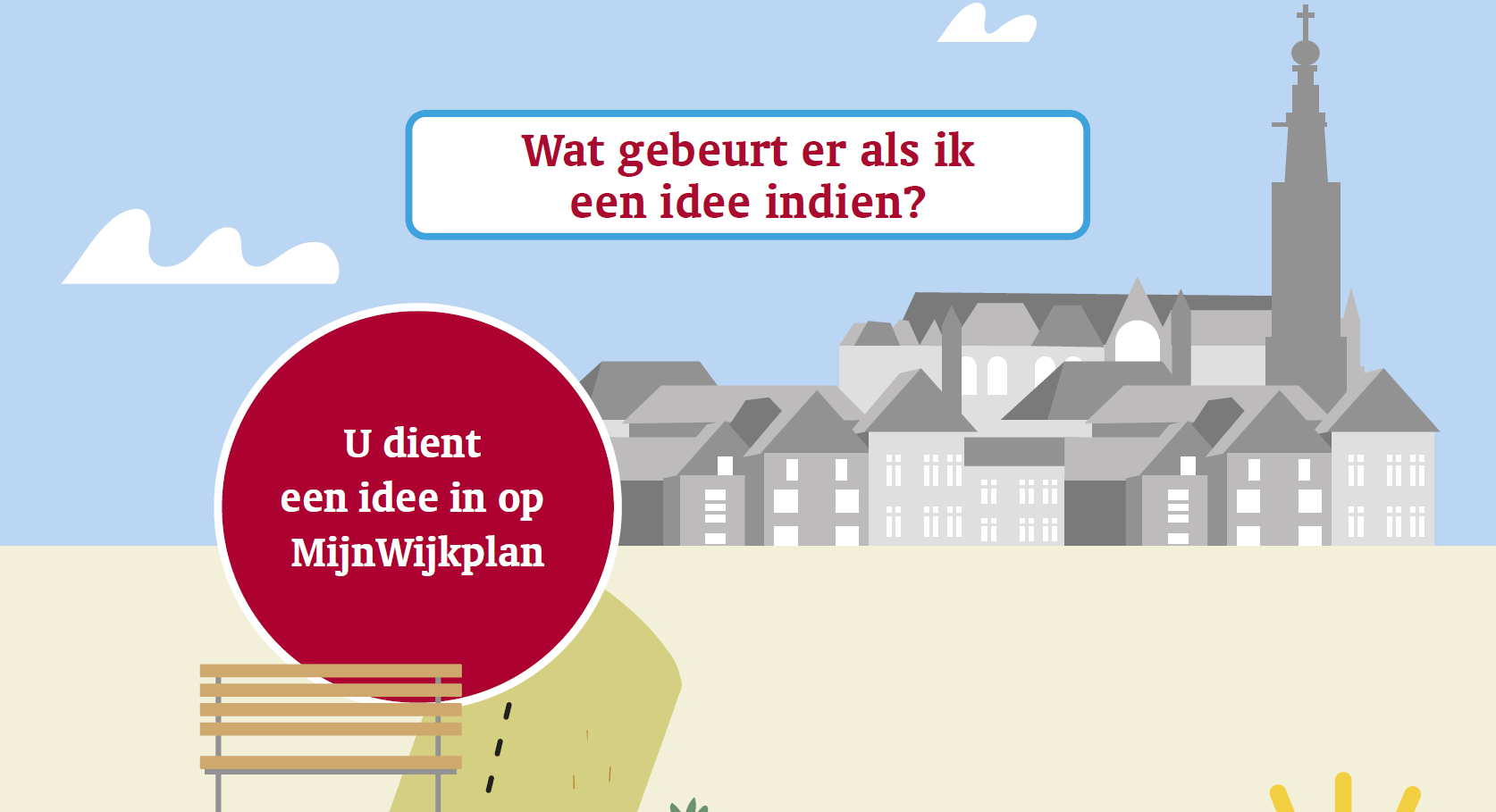 Wat gebeurt er als ik een idee indien?

U dient een idee in op MijnWijkplan